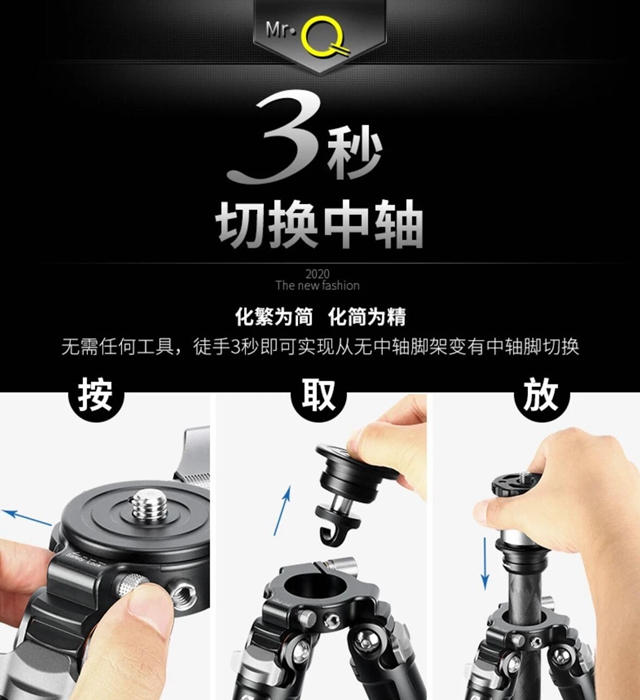 Mr·Q

3秒

切换中轴

2020
The new fashion

化繁为简 化简为精

无需任何工具，徒手3秒即可实现从无中轴脚架变有中轴脚切换

按

取

放